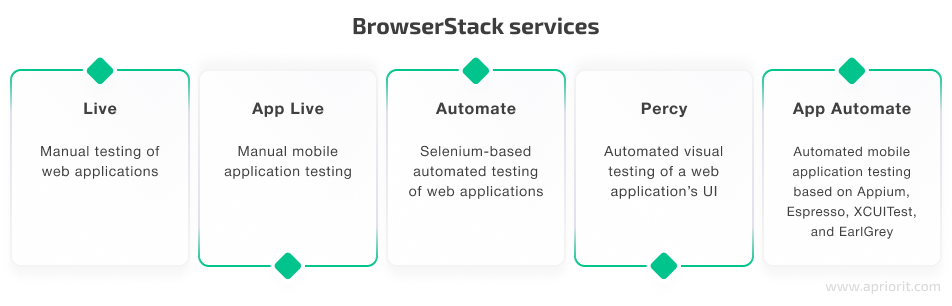 BrowserStack services

Live

Manual testing of web applications

App Live

Manual mobile application testing

Automate

Selenium-based automated testing of web applications

Percy

Automated visual testing of a web application's UI

App Automate

Automated mobile application testing based on Appium, Espresso, XCUITest, and EarlGrey

www.apriorit.com