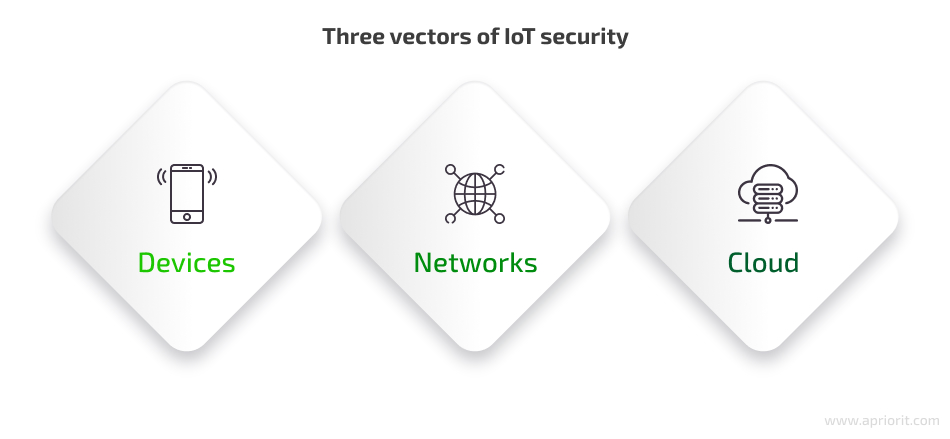 Three vectors of IoT security

Devices

Networks

Cloud

www.apriorit.com